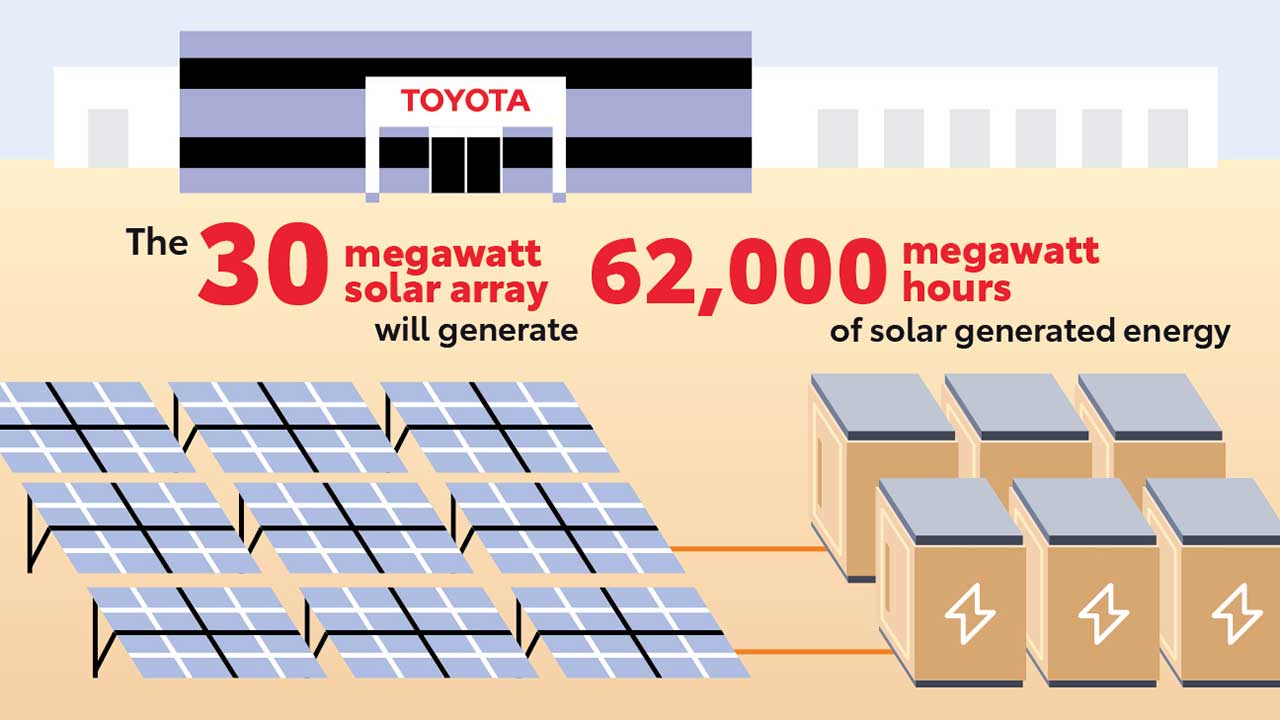 TOYOTA

The 30 megawatt solar array will generate 62,000 megawatt hours of solar generated energy